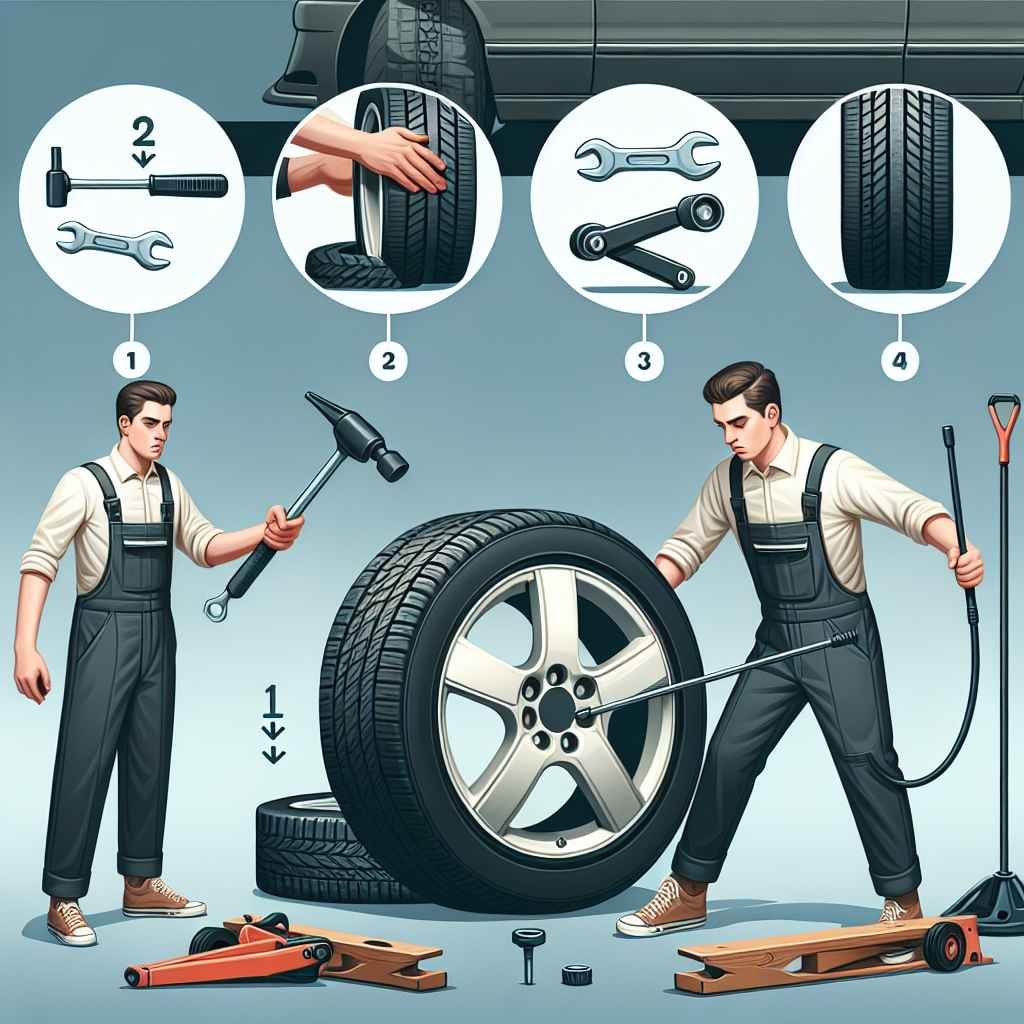 2

1

2

3

4

1