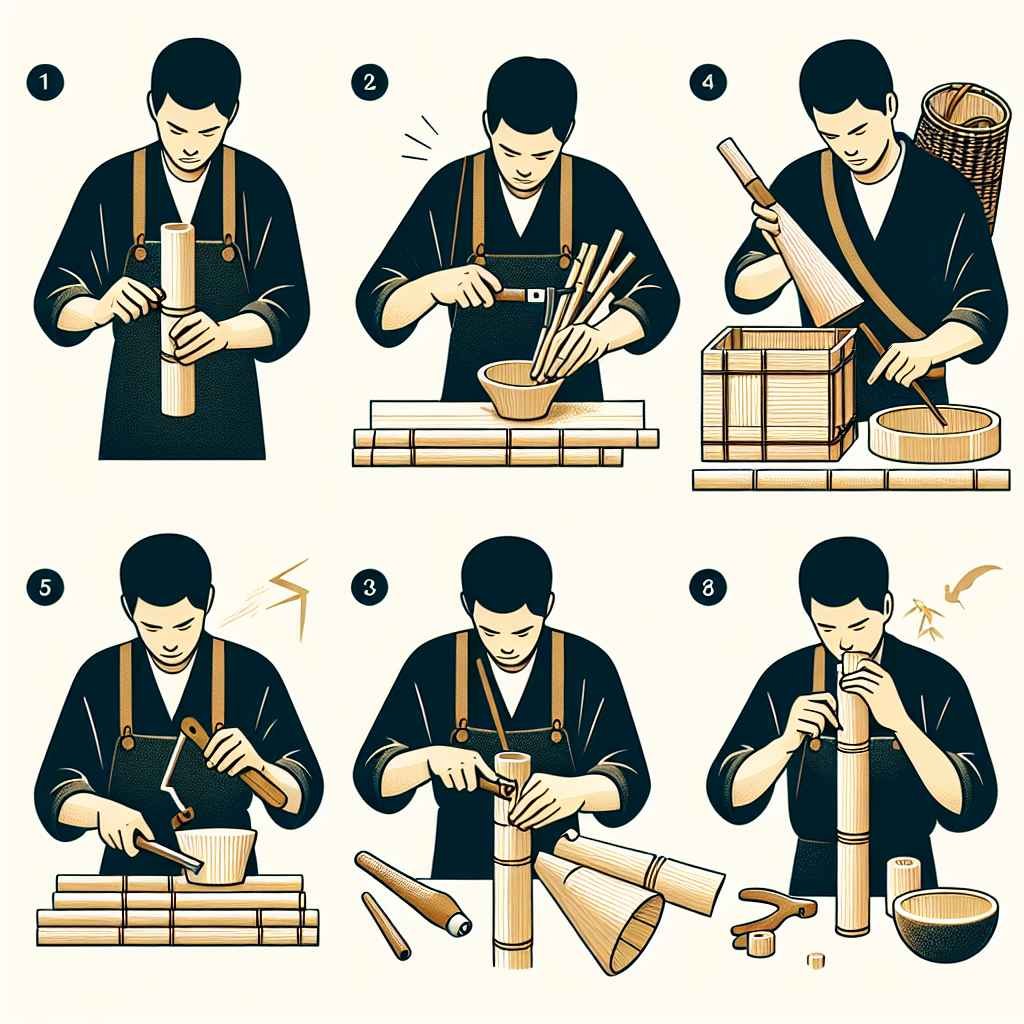 1
2
4
5
3
8