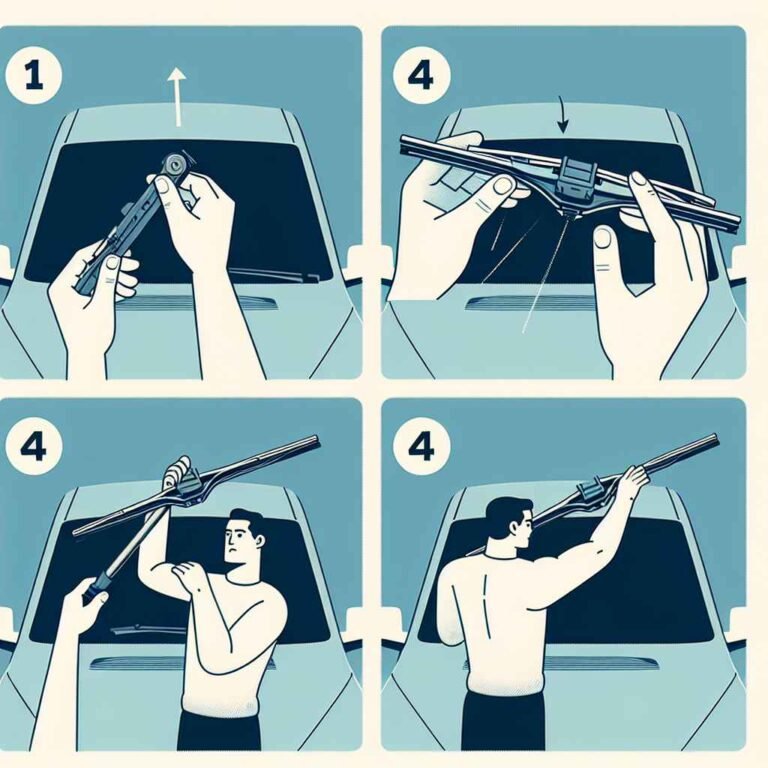 1

4

4

4