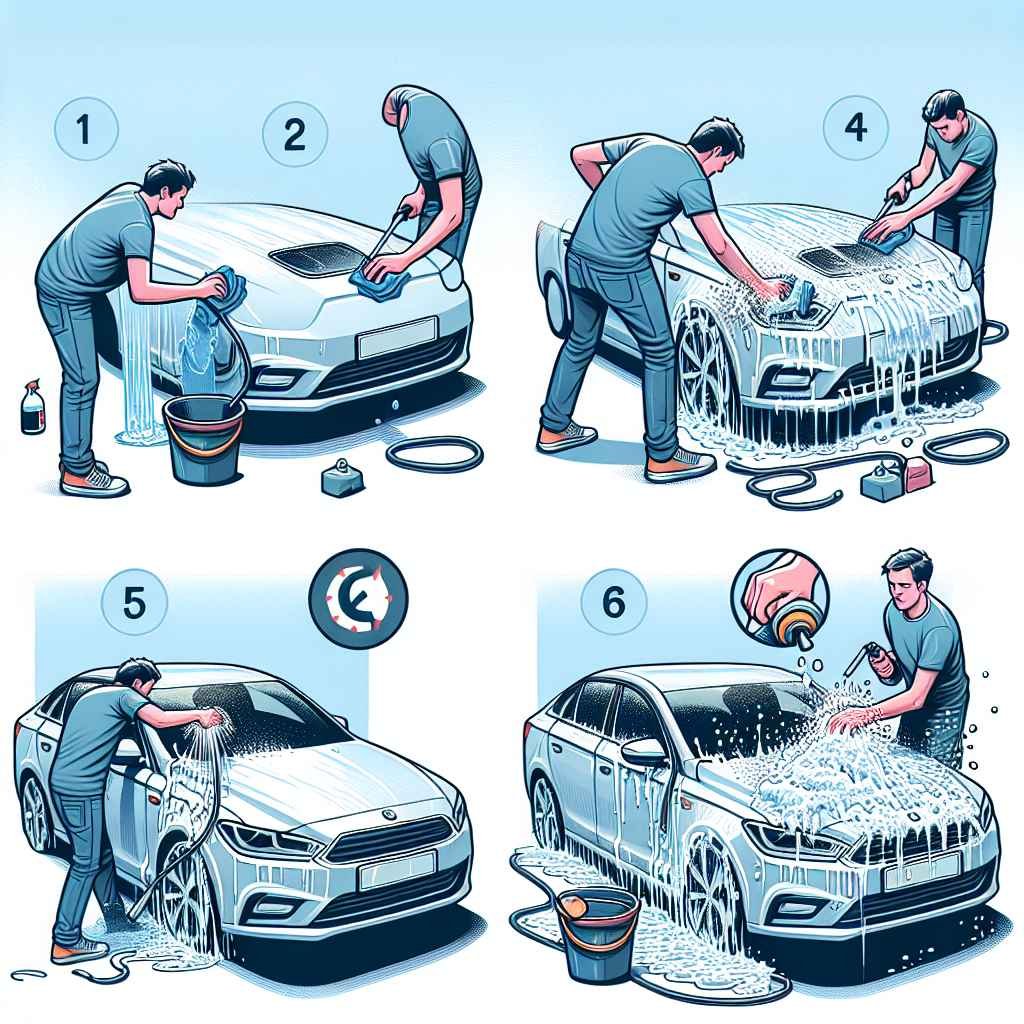 1
2
4
5
6