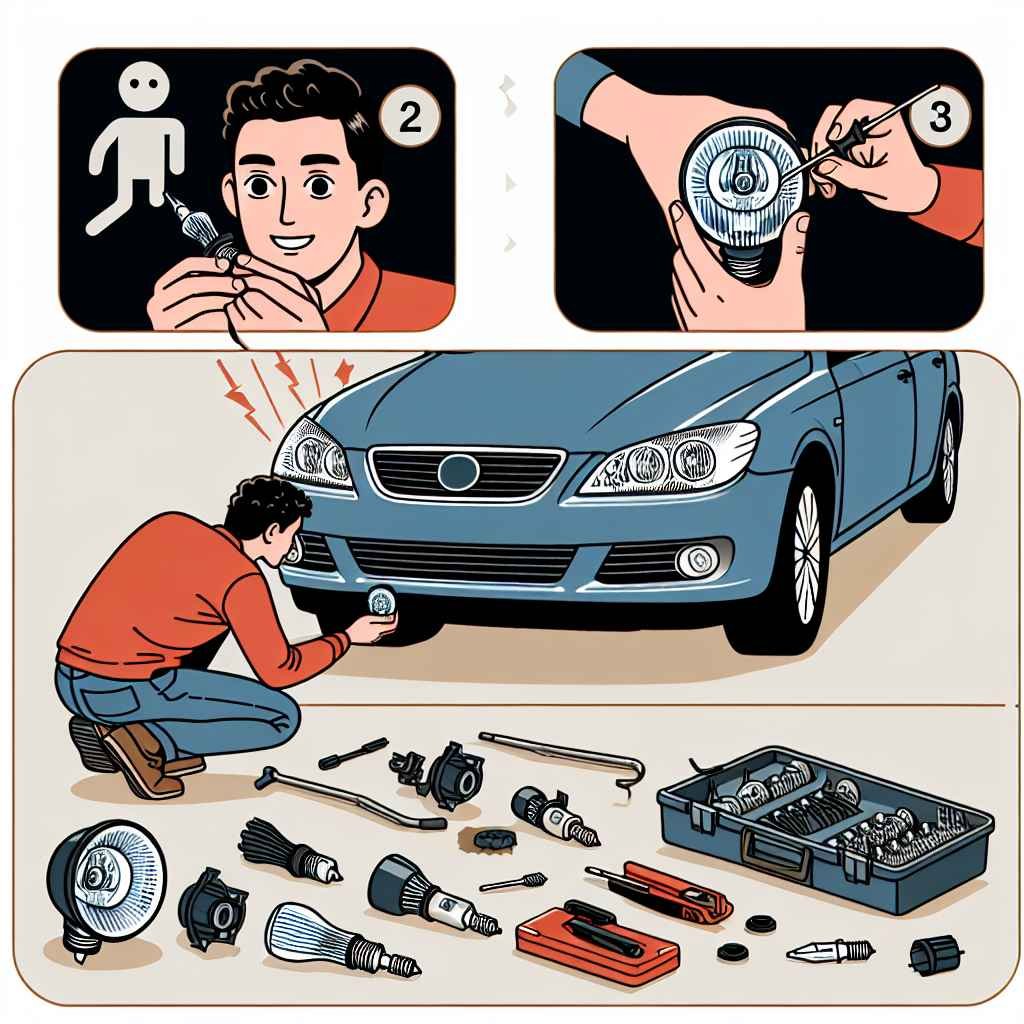 2

3